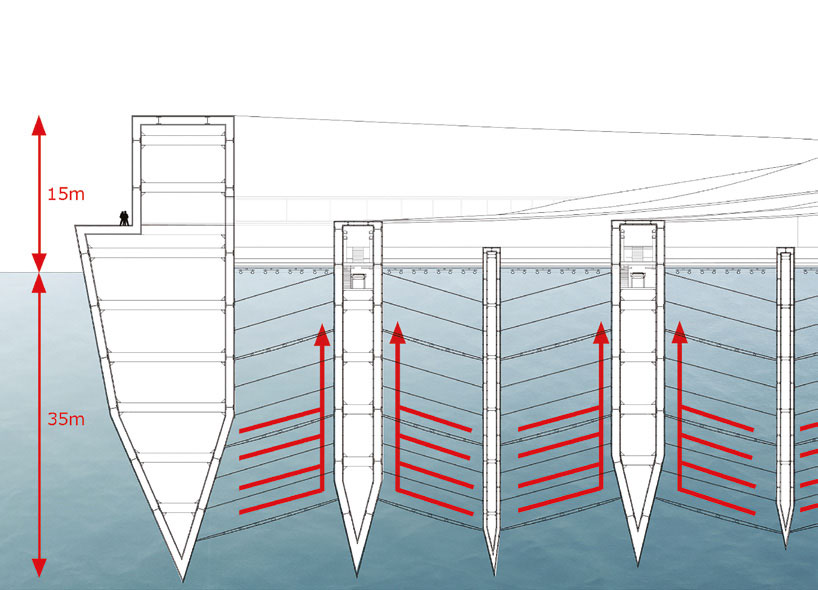 15m

35m